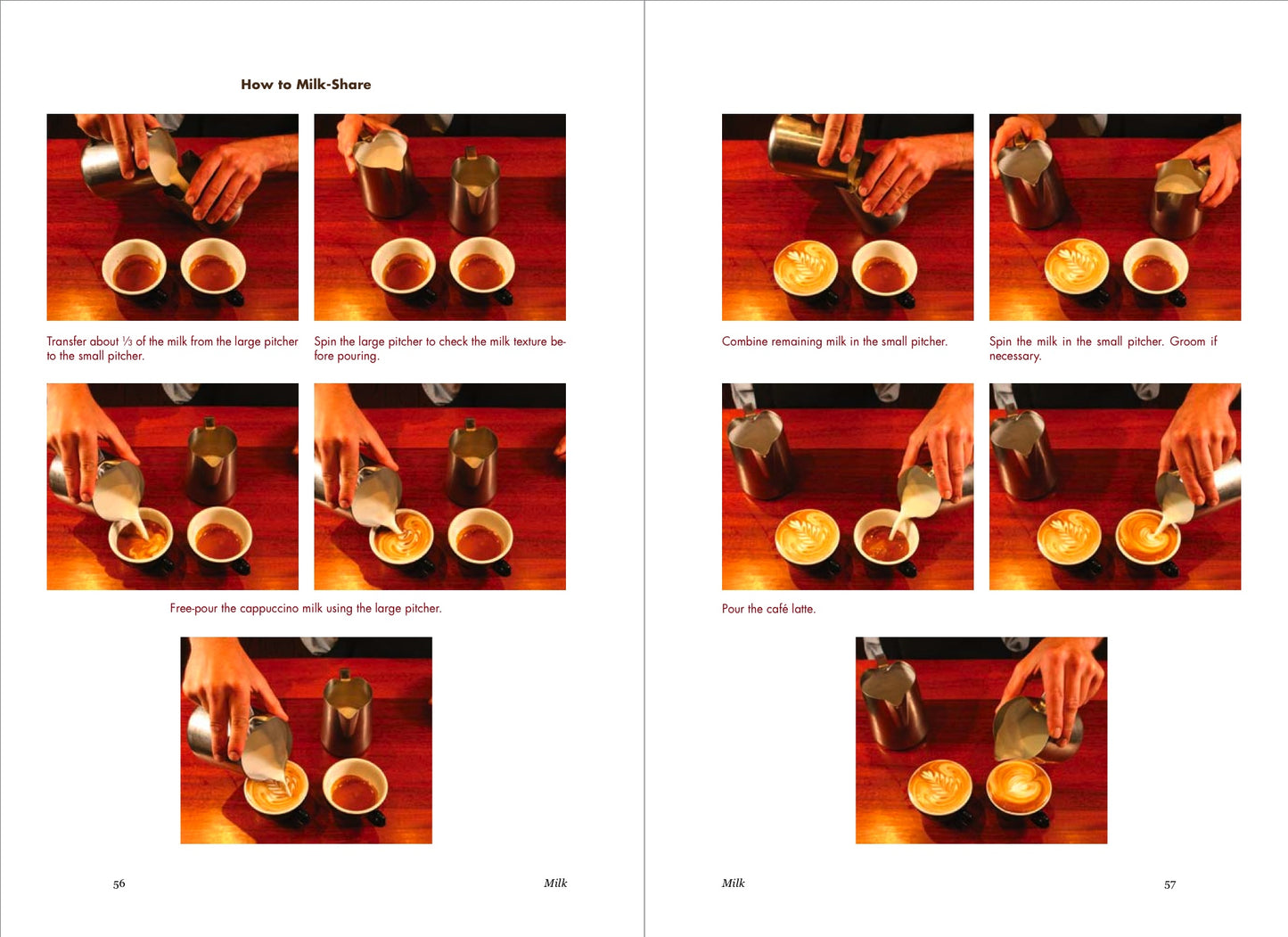 How to Milk-Share

Transfer about ⅓ of the milk from the large pitcher to the small pitcher.

Spin the large pitcher to check the milk texture before pouring.

Free-pour the cappuccino milk using the large pitcher.

56

Milk

Combine remaining milk in the small pitcher.

Spin the milk in the small pitcher. Groom if necessary.

Pour the café latte.

Milk

57