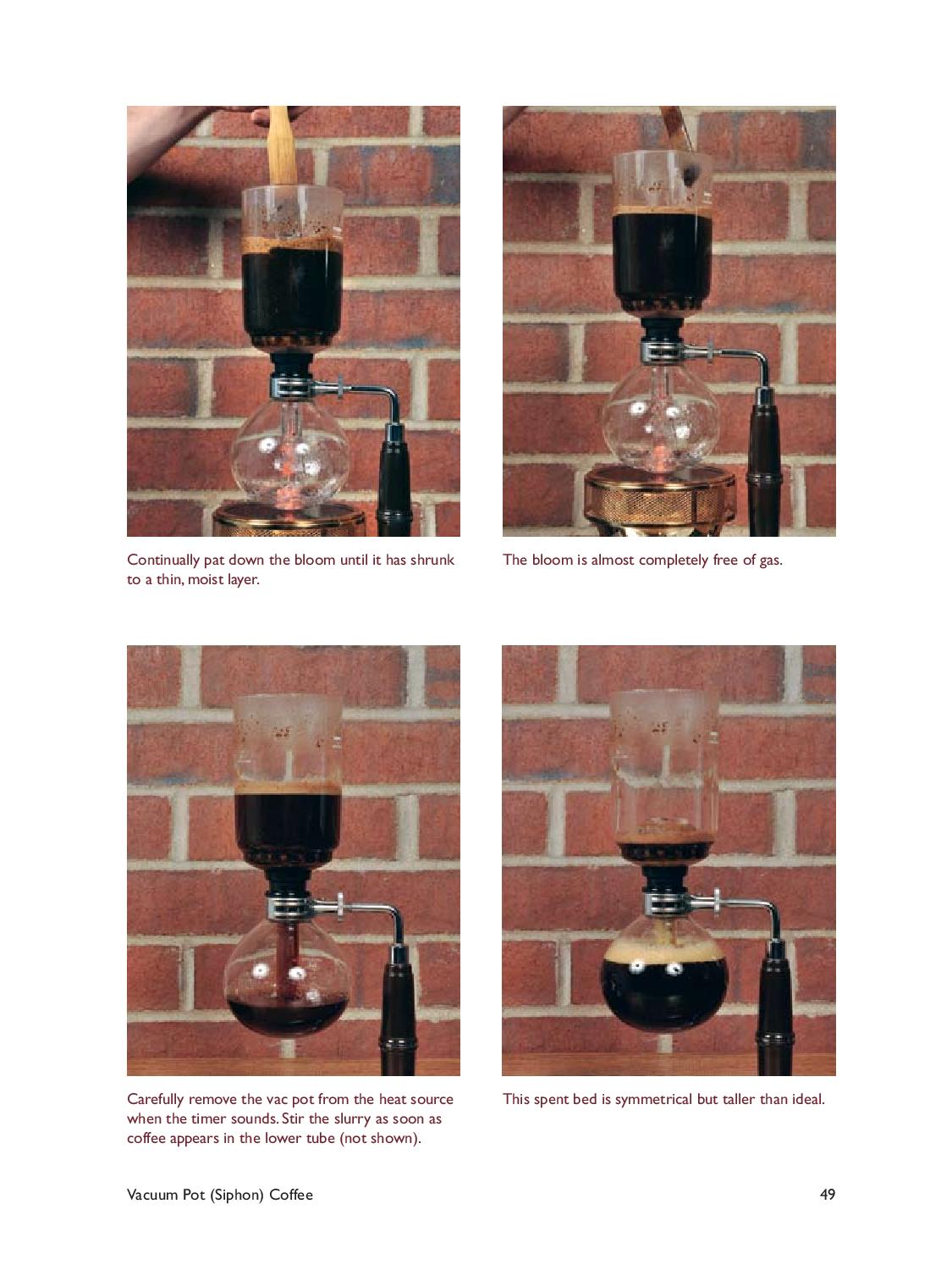 Continually pat down the bloom until it has shrunk to a thin, moist layer.

The bloom is almost completely free of gas.

Carefully remove the vac pot from the heat source when the timer sounds. Stir the slurry as soon as coffee appears in the lower tube (not shown).

This spent bed is symmetrical but taller than ideal.

Vacuum Pot (Siphon) Coffee

49